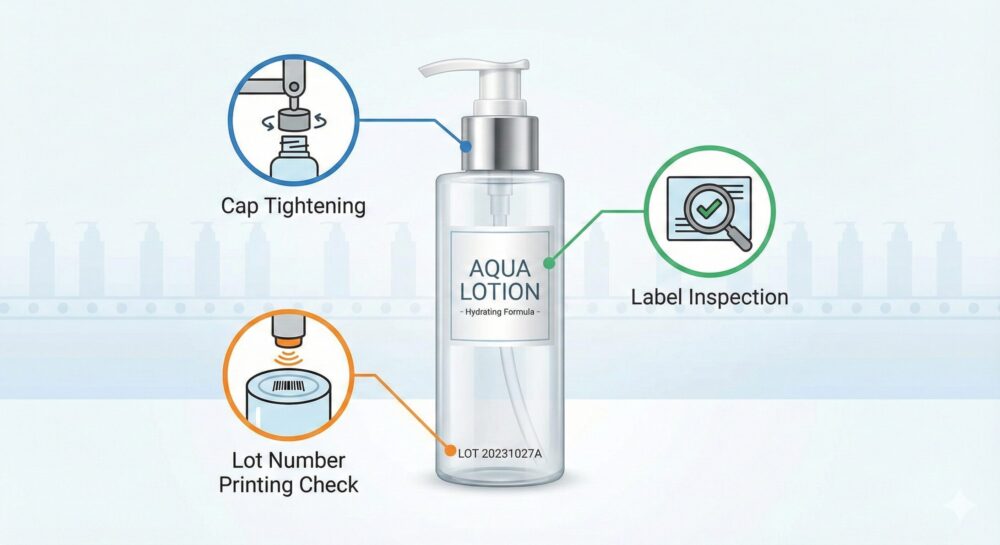 Cap Tightening

AQUA LOTION
- Hydrating Formula -

Label Inspection

Lot Number Printing Check

LOT 20231027A